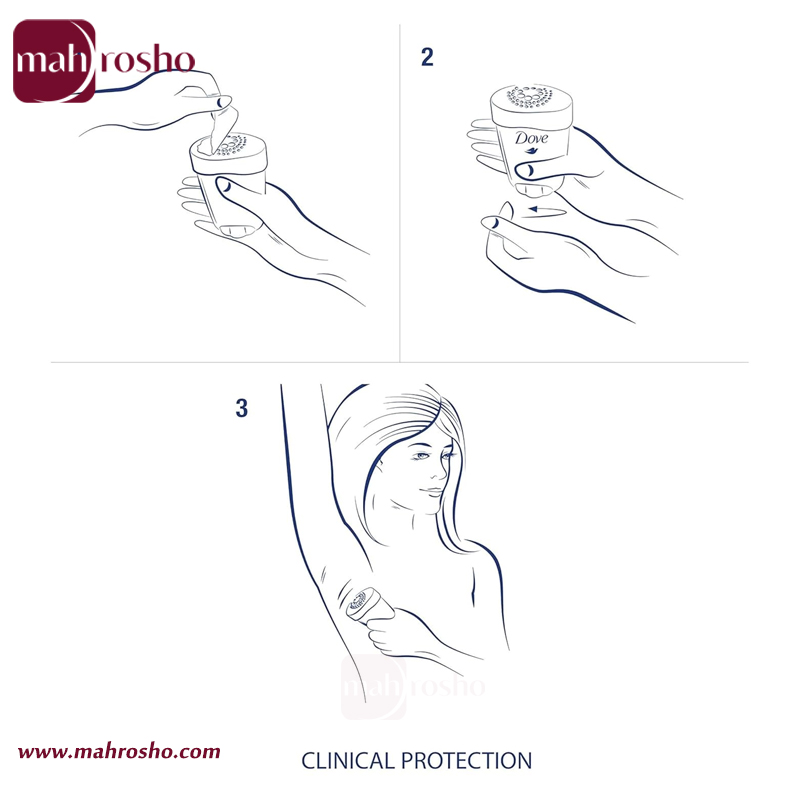 mahrosho

2

Dove

3

mahrosho

www.mahrosho.com

CLINICAL PROTECTION